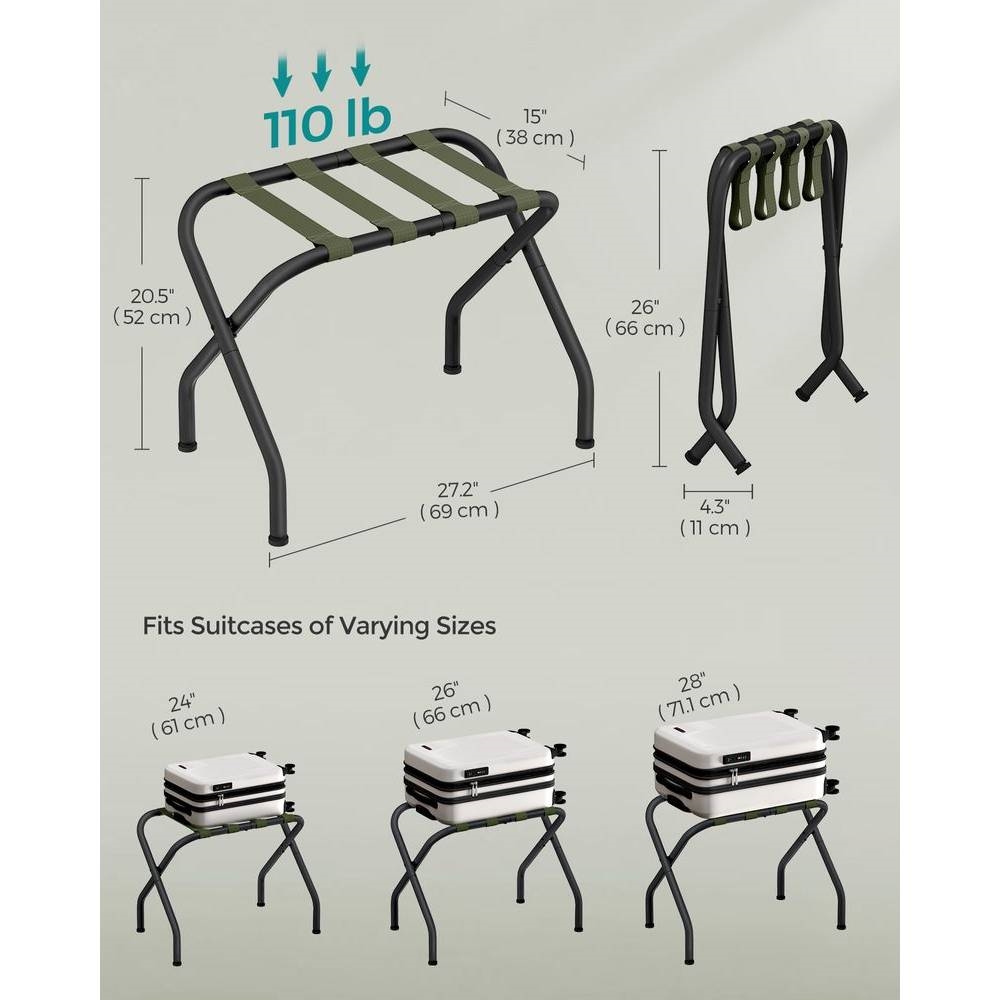 110 lb

15"
( 38 cm )

20.5"
( 52 cm )

27.2"
( 69 cm )

26"
( 66 cm )

4.3"
( 11 cm )

Fits Suitcases of Varying Sizes

24"
( 61 cm )

26"
( 66 cm )

28"
( 71.1 cm )