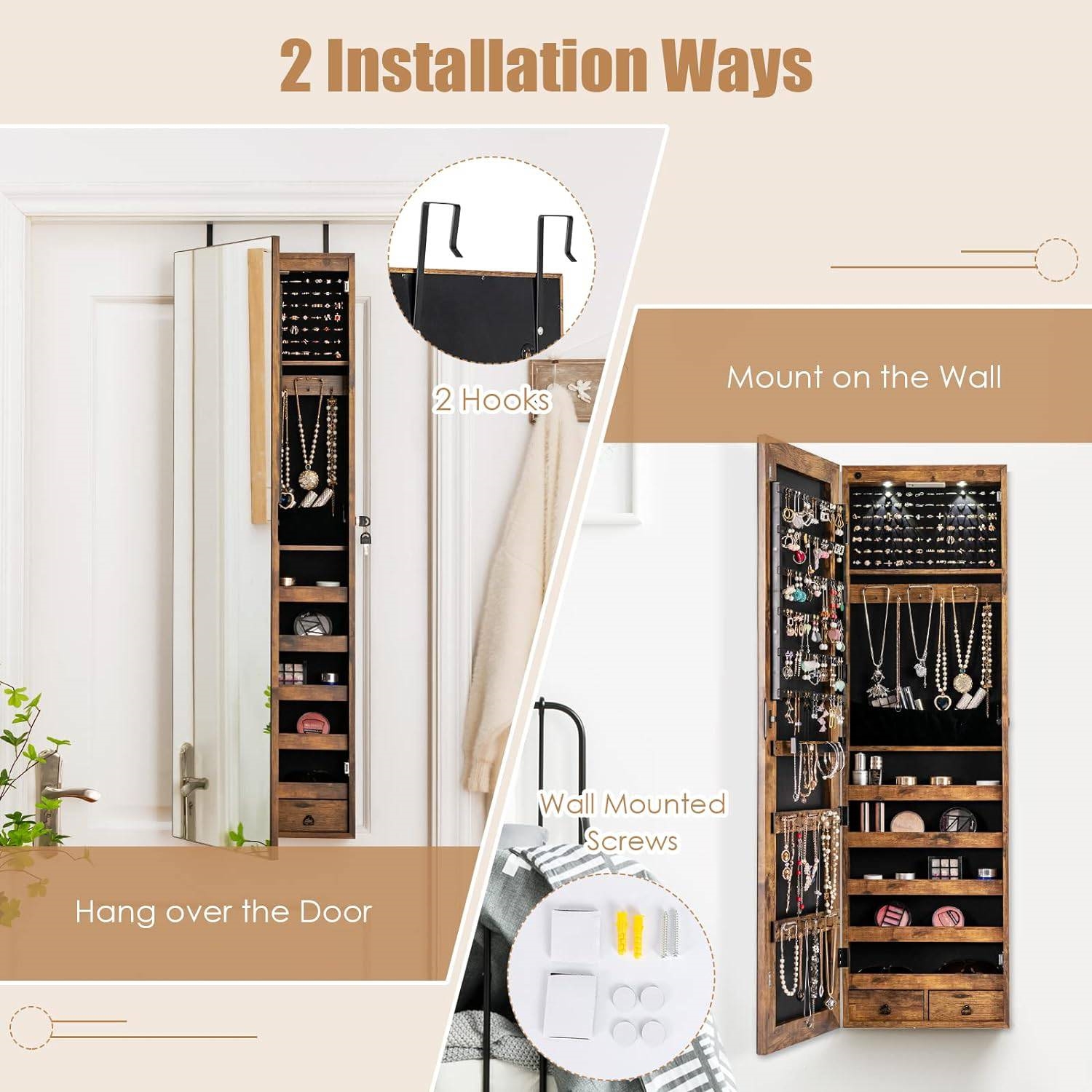 2 Installation Ways

2 Hooks

Mount on the Wall

Wall Mounted Screws

Hang over the Door